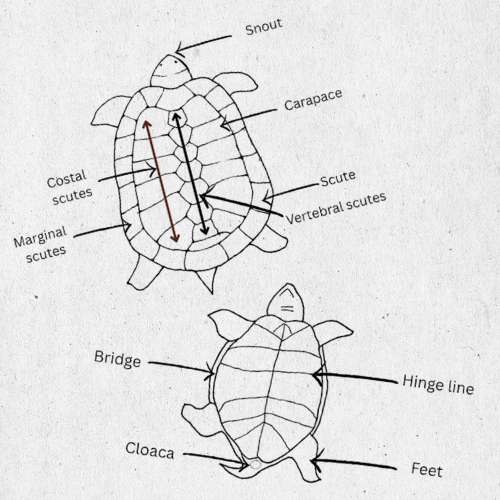 Snout

Carapace

Costal scutes

Scute

Vertebral scutes

Marginal scutes

Bridge

Hinge line

Cloaca

Feet